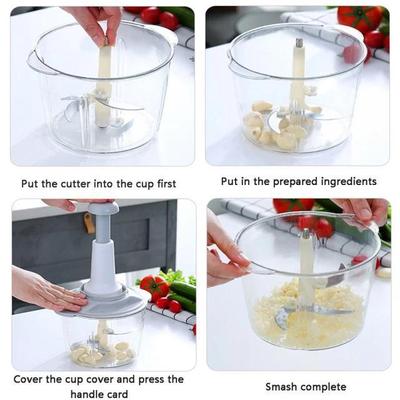 Put the cutter into the cup first

Put in the prepared ingredients

Cover the cup cover and press the handle card

Smash complete